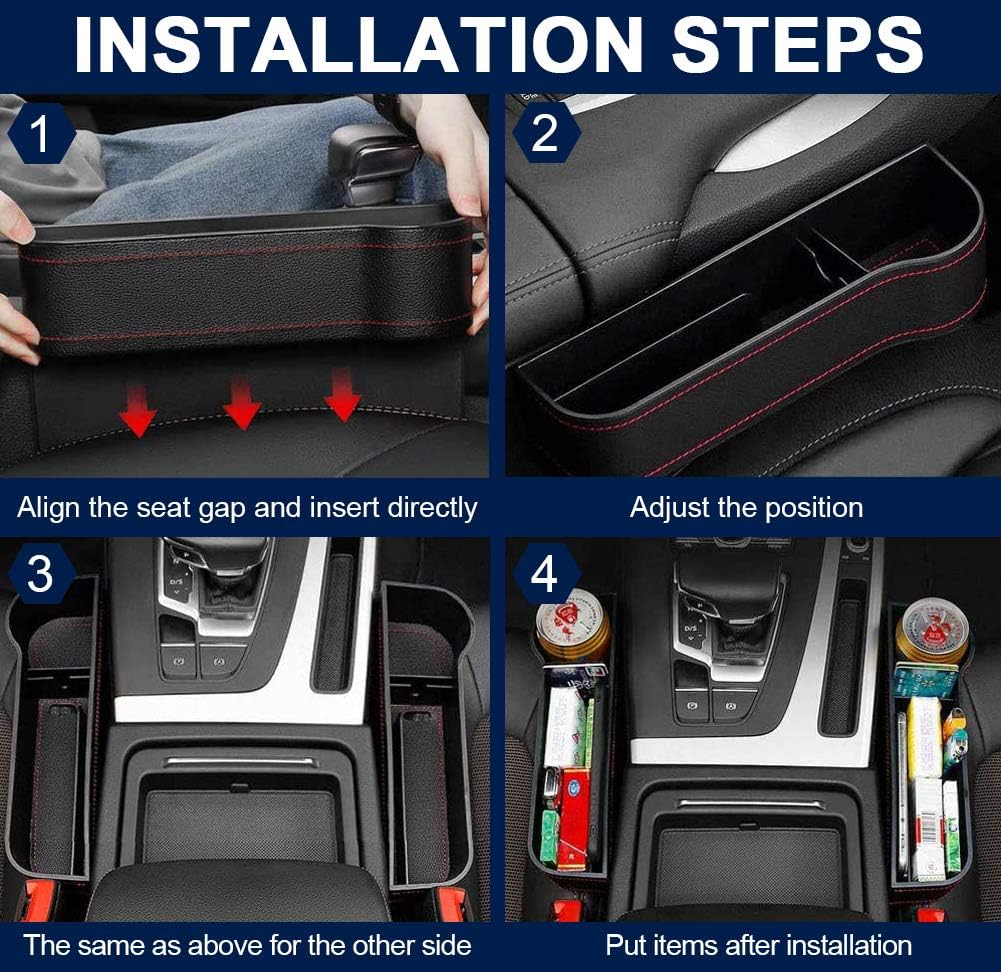 INSTALLATION STEPS

1

Align the seat gap and insert directly

2

Adjust the position

3

The same as above for the other side

4

Put items after installation